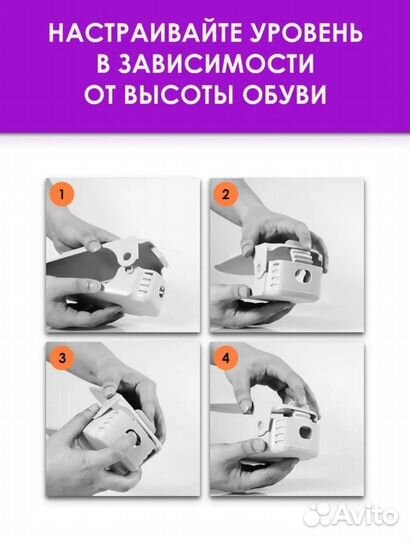 НАСТРАИВАЙТЕ УРОВЕНЬ В ЗАВИСИМОСТИ ОТ ВЫСОТЫ ОБУВИ

1

2

3

4

Avito