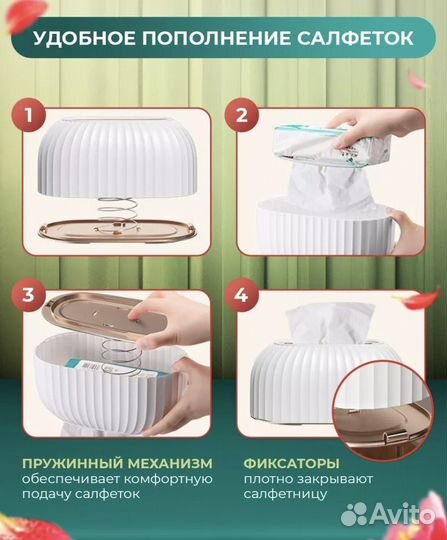 УДОБНОЕ ПОПОЛНЕНИЕ САЛФЕТОК

1

2

3

4

ПРУЖИННЫЙ МЕХАНИЗМ обеспечивает комфортную подачу салфеток

ФИКСАТОРЫ плотно закрывают салфетницу

Avito