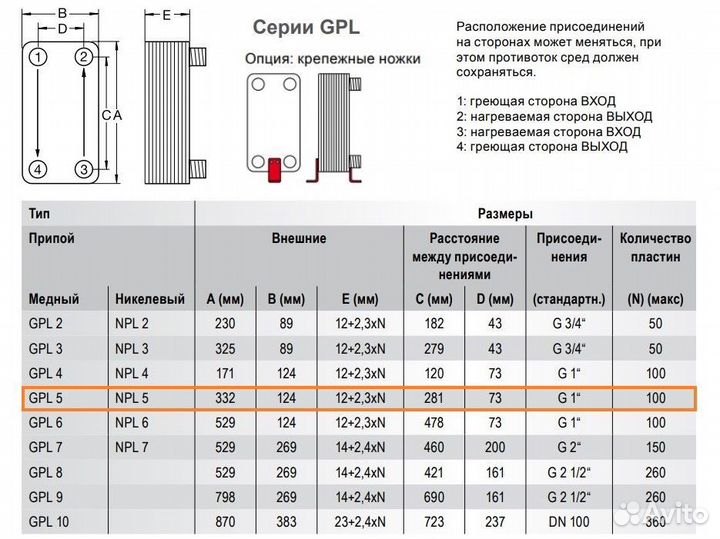 B
D
E
1
2
4
3
C
A

Серии GPL

Опция: крепежные ножки

Расположение присоединений на сторонах может меняться, при этом противоток сред должен сохраняться.

1: греющая сторона ВХОД
2: нагреваемая сторона ВЫХОД
3: нагреваемая сторона ВХОД
4: греющая сторона ВЫХОД

| Тип | | Размеры | | | | | | |
|---|---|---|---|---|---|---|---|---|
| Припой | | Внешние | | | Расстояние между присоединениями | | Присоединения | Количество пластин |
| Медный | Никелевый | A (мм) | B (мм) | E (мм) | C (мм) | D (мм) | (стандартн.) | (N) (макс) |
| GPL 2 | NPL 2 | 230 | 89 | 12+2,3xN | 182 | 43 | G 3/4“ | 50 |
| GPL 3 | NPL 3 | 325 | 89 | 12+2,3xN | 279 | 43 | G 3/4“ | 50 |
| GPL 4 | NPL 4 | 171 | 124 | 12+2,3xN | 120 | 73 | G 1“ | 100 |
| GPL 5 | NPL 5 | 332 | 124 | 12+2,3xN | 281 | 73 | G 1“ | 100 |
| GPL 6 | NPL 6 | 529 | 124 | 12+2,3xN | 478 | 73 | G 1“ | 100 |
| GPL 7 | NPL 7 | 529 | 269 | 14+2,4xN | 460 | 200 | G 2“ | 150 |
| GPL 8 | | 529 | 269 | 14+2,4xN | 421 | 161 | G 2 1/2“ | 260 |
| GPL 9 | | 798 | 269 | 14+2,4xN | 690 | 161 | G 2 1/2“ | 260 |
| GPL 10 | | 870 | 383 | 23+2,4xN | 723 | 237 | DN 100 | 360 |

Avito