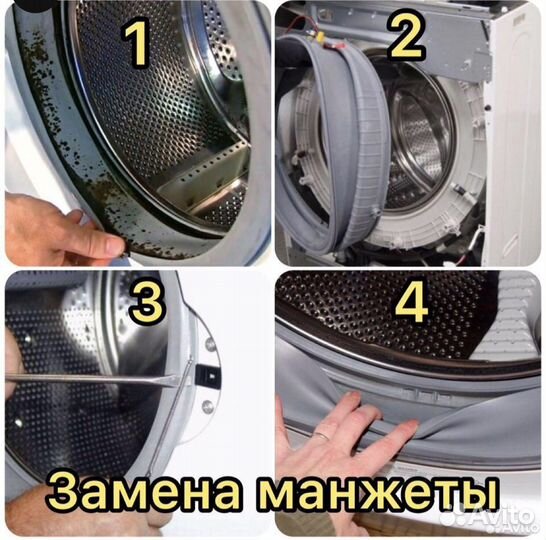 1
2
3
4
Замена манжеты
Avito