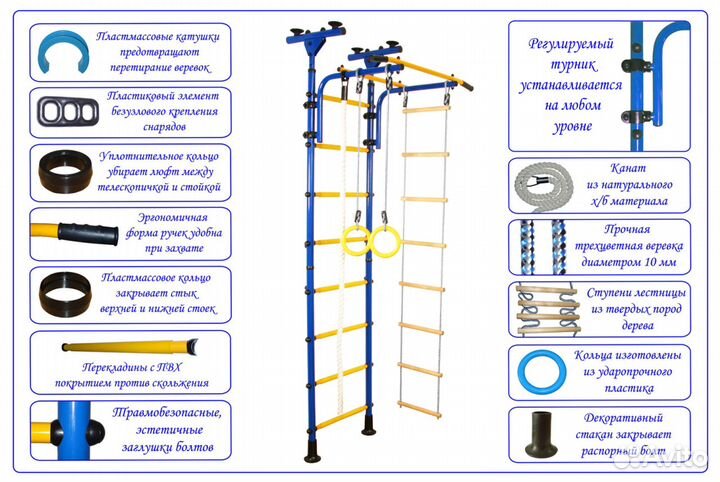 Пластмассовые катушки предотвращают перетирание веревок

Пластиковый элемент безузлового крепления снарядов

Уплотнительное кольцо убирает люфт между телескопичкой и стойкой

Эргономичная форма ручек удобна при захвате

Пластмассовое кольцо закрывает стык верхней и нижней стоек

Перекладины с ПВХ покрытием против скольжения

Травмобезопасные, эстетичные заглушки болтов

Регулируемый турник устанавливается на любом уровне

Канат из натурального х/б материала

Прочная трехцветная веревка диаметром 10 мм

Ступени лестницы из твердых пород дерева

Кольца изготовлены из ударопрочного пластика

Декоративный стакан закрывает распорный болт

Avito