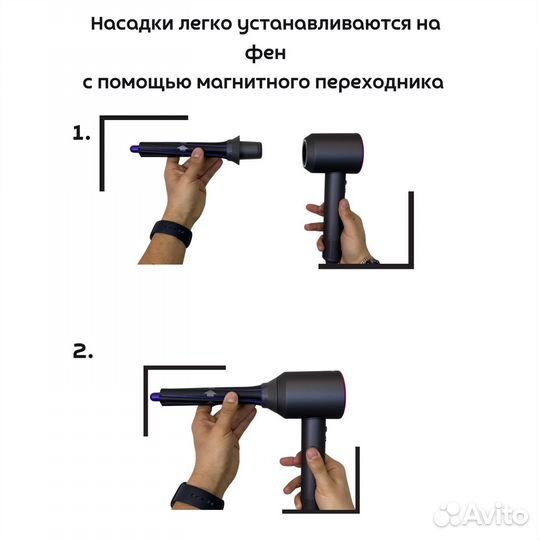 Насадки легко устанавливаются на фен
с помощью магнитного переходника

1.

2.

Avito