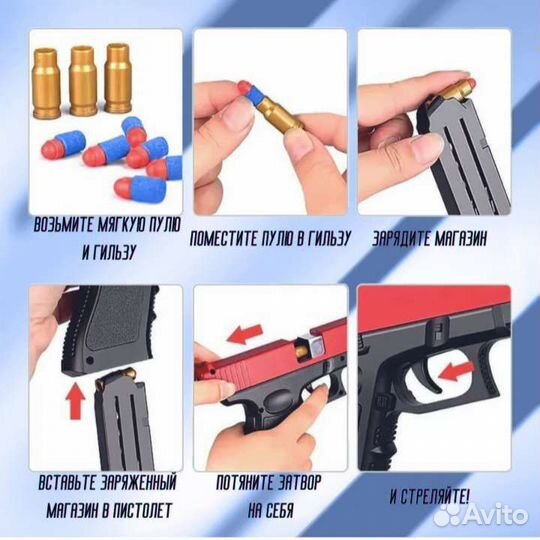 ВОЗЬМИТЕ МЯГКУЮ ПУЛЮ И ГИЛЬЗУ

ПОМЕСТИТЕ ПУЛЮ В ГИЛЬЗУ

ЗАРЯДИТЕ МАГАЗИН

ВСТАВЬТЕ ЗАРЯЖЕННЫЙ МАГАЗИН В ПИСТОЛЕТ

ПОТЯНИТЕ ЗАТВОР НА СЕБЯ

И СТРЕЛЯЙТЕ!

Avito