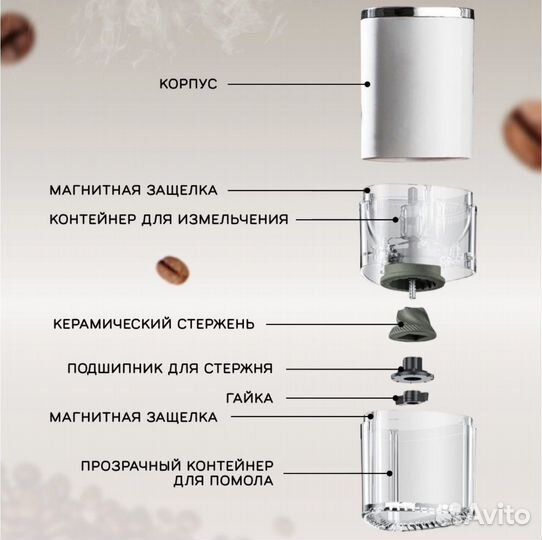 КОРПУС

МАГНИТНАЯ ЗАЩЕЛКА

КОНТЕЙНЕР ДЛЯ ИЗМЕЛЬЧЕНИЯ

КЕРАМИЧЕСКИЙ СТЕРЖЕНЬ

ПОДШИПНИК ДЛЯ СТЕРЖНЯ

ГАЙКА

МАГНИТНАЯ ЗАЩЕЛКА

ПРОЗРАЧНЫЙ КОНТЕЙНЕР ДЛЯ ПОМОЛА

Avito