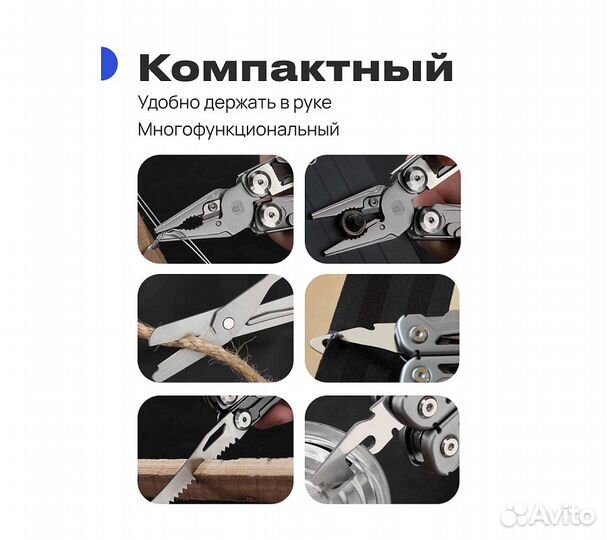 Компактный
Удобно держать в руке
Многофункциональный

Avito