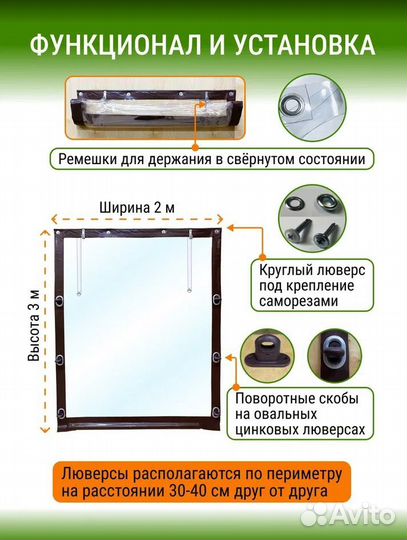 ФУНКЦИОНАЛ И УСТАНОВКА

Ремешки для держания в свёрнутом состоянии

Ширина 2 м

Высота 3 м

Круглый люверс под крепление саморезами

Поворотные скобы на овальных цинковых люверсах

Люверсы располагаются по периметру на расстоянии 30-40 см друг от друга

Avito