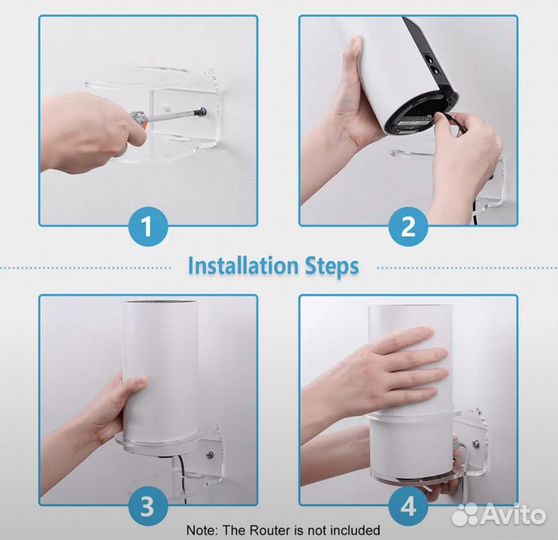 1

2

Installation Steps

3

4

Avito

Note: The Router is not included