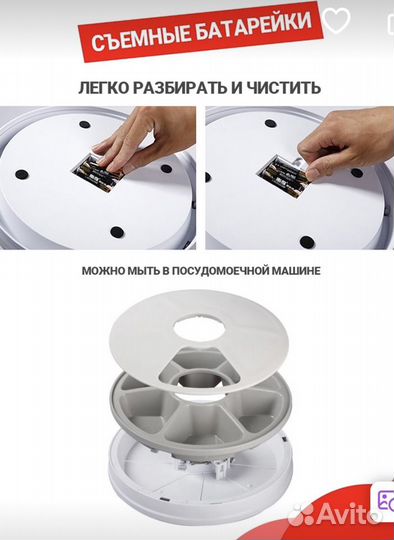 СЪЕМНЫЕ БАТАРЕЙКИ

ЛЕГКО РАЗБИРАТЬ И ЧИСТИТЬ

МОЖНО МЫТЬ В ПОСУДОМОЕЧНОЙ МАШИНЕ

Avito