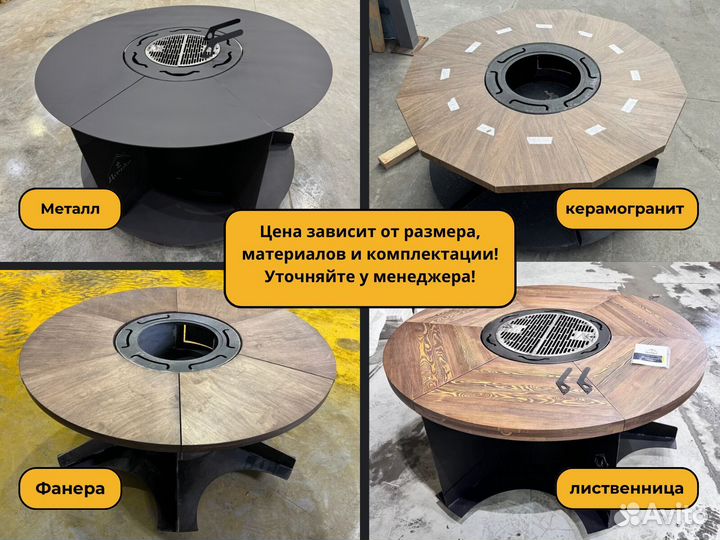 Металл

керамогранит

Цена зависит от размера, материалов и комплектации! Уточняйте у менеджера!

Фанера

лиственница

Avito