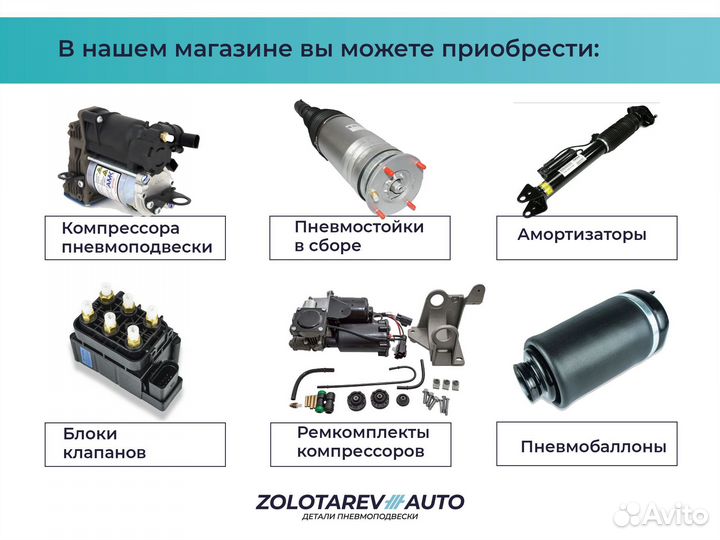 В нашем магазине вы можете приобрести:

Компрессора пневмоподвески

Пневмостойки в сборе

Амортизаторы

Блоки клапанов

Ремкомплекты компрессоров

Пневмобаллоны

ZOLOTAREV AUTO
ДЕТАЛИ ПНЕВМОПОДВЕСКИ

Avito