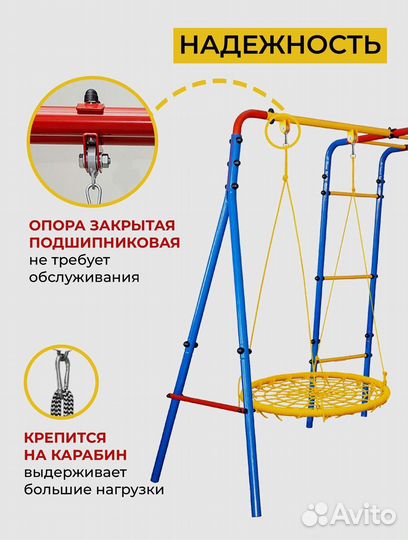 НАДЕЖНОСТЬ

ОПОРА ЗАКРЫТАЯ ПОДШИПНИКОВАЯ
не требует обслуживания

КРЕПИТСЯ НА КАРАБИН
выдерживает большие нагрузки

Avito