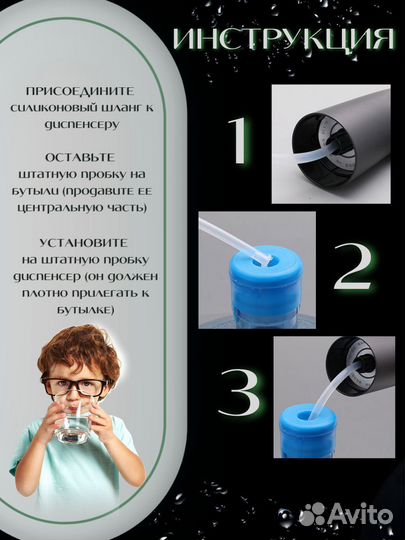 ИНСТРУКЦИЯ

ПРИСОЕДИНИТЕ силиконовый шланг к диспенсеру

ОСТАВЬТЕ штатную пробку на бутыли (продавите ее центральную часть)

УСТАНОВИТЕ на штатную пробку диспенсер (он должен плотно прилегать к бутылке)

1

2

3

Avito