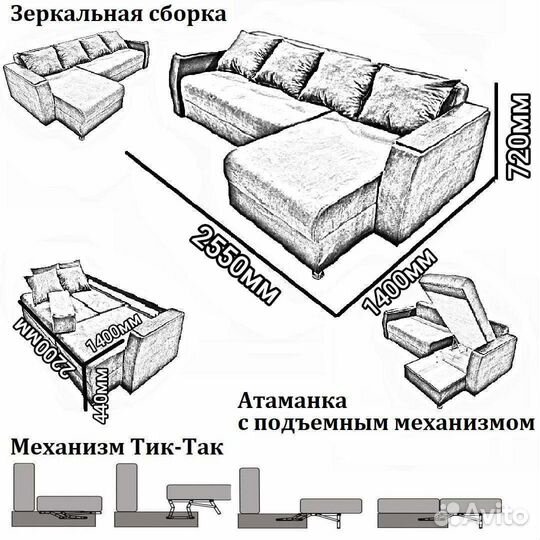 Зеркальная сборка

720мм

2550мм

1400мм

2200мм

1400мм

440мм

Атаманка
с подъемным механизмом

Механизм Тик-Так

Avito