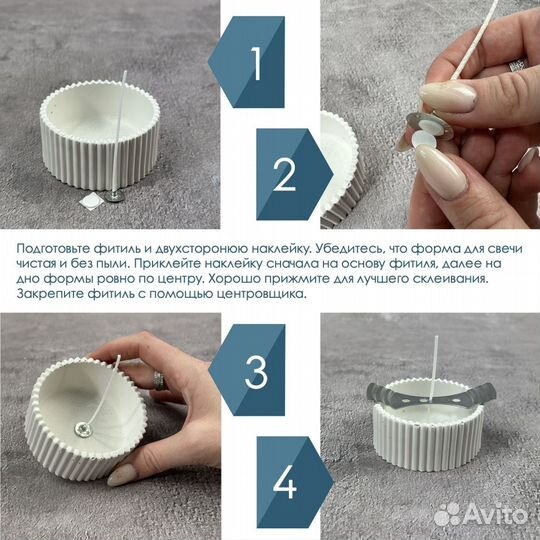 1

2

Подготовьте фитиль и двухсторонюю наклейку. Убедитесь, что форма для свечи чистая и без пыли. Приклейте наклейку сначала на основу фитиля, далее на дно формы ровно по центру. Хорошо прижмите для лучшего склеивания. Закрепите фитиль с помощью центровщика.

3

4

Avito