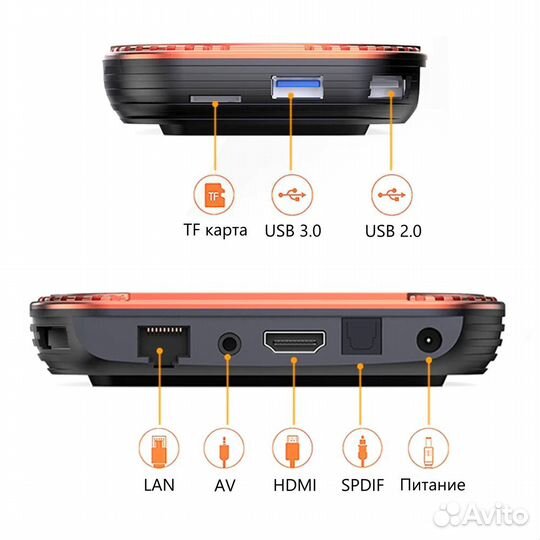 TF

TF карта

USB 3.0

USB 2.0

LAN

AV

HDMI

SPDIF

Питание

Avito