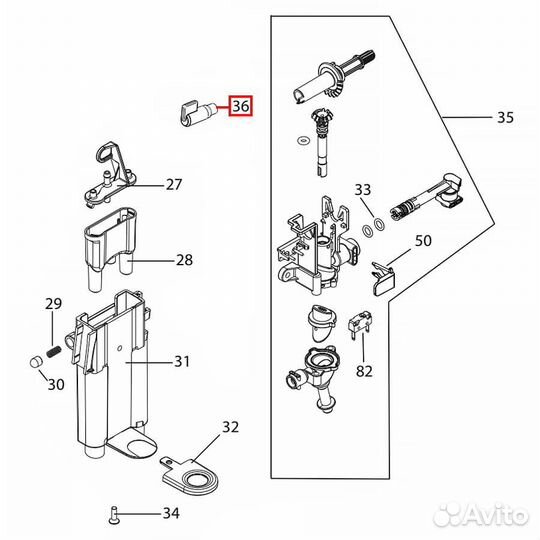 36

35

27

33

28

50

29

31

30

82

32

34

Avito