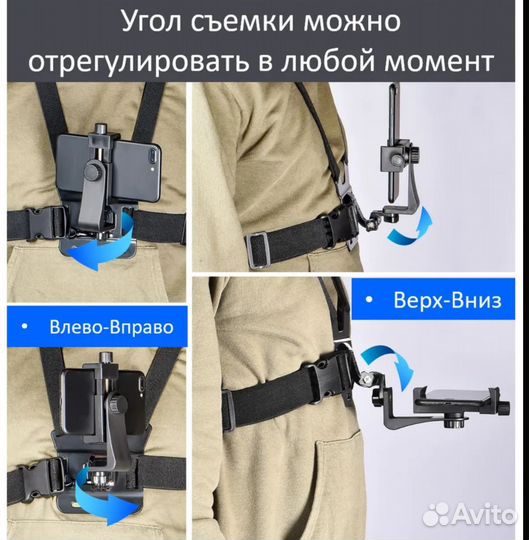 Угол съемки можно отрегулировать в любой момент

• Влево-Вправо

• Верх-Вниз

Avito