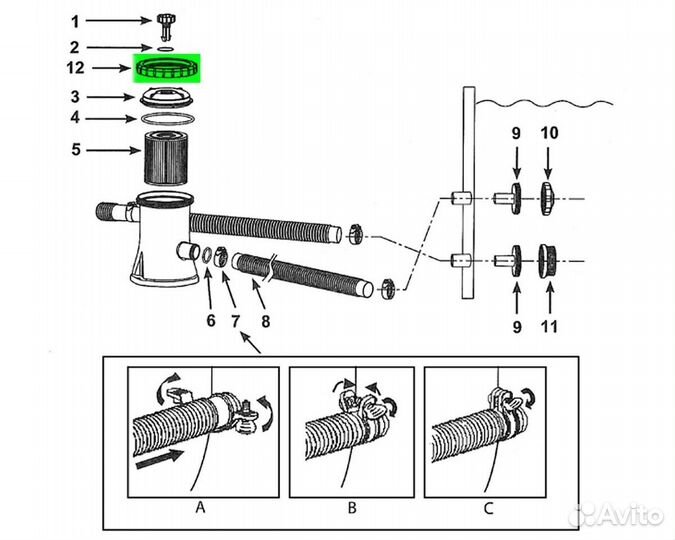 1
2
12
3
4
5
9
10
6
7
8
9
11
A
B
C
Avito