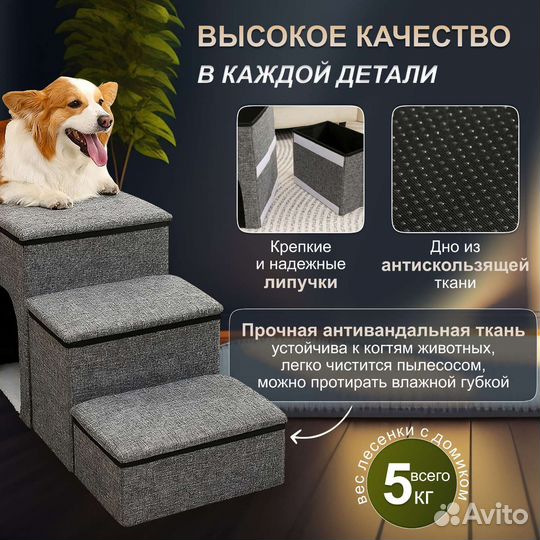 ВЫСОКОЕ КАЧЕСТВО
В КАЖДОЙ ДЕТАЛИ

Крепкие и надежные липучки

Дно из антискользящей ткани

Прочная антивандальная ткань устойчива к когтям животных, легко чистится пылесосом, можно протирать влажной губкой

вес лесенки с домиком всего 5 кг

Avito