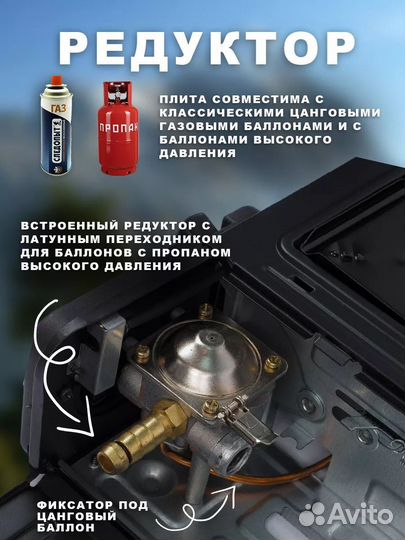 РЕДУКТОР

ГАЗ
СЛЕДОПЫТ

ПРОПАН

ПЛИТА СОВМЕСТИМА С КЛАССИЧЕСКИМИ ЦАНГОВЫМИ ГАЗОВЫМИ БАЛЛОНАМИ И С БАЛЛОНАМИ ВЫСОКОГО ДАВЛЕНИЯ

ВСТРОЕННЫЙ РЕДУКТОР С ЛАТУННЫМ ПЕРЕХОДНИКОМ ДЛЯ БАЛЛОНОВ С ПРОПАНОМ ВЫСОКОГО ДАВЛЕНИЯ

ФИКСАТОР ПОД ЦАНГОВЫЙ БАЛЛОН

Avito