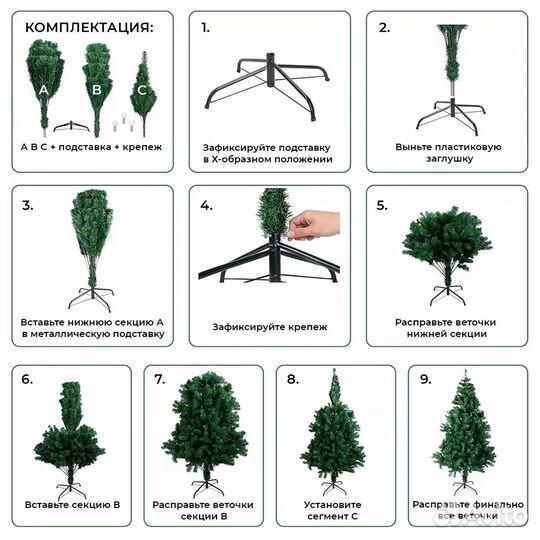 КОМПЛЕКТАЦИЯ:

A
B
C

A B C + подставка + крепеж

1.

Зафиксируйте подставку в Х-образном положении

2.

Выньте пластиковую заглушку

3.

Вставьте нижнюю секцию А в металлическую подставку

4.

Зафиксируйте крепеж

5.

Расправьте веточки нижней секции

6.

Вставьте секцию В

7.

Расправьте веточки секции В

8.

Установите сегмент С

9.

Расправьте финально все веточки

Avito