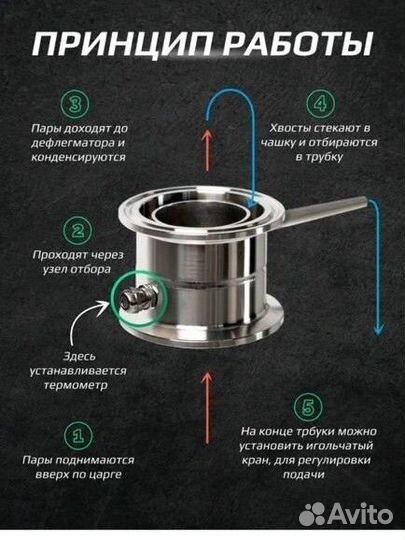 ПРИНЦИП РАБОТЫ

3
Пары доходят до дефлегматора и конденсируются

4
Хвосты стекают в чашку и отбираются в трубку

2
Проходят через узел отбора

Здесь устанавливается термометр

1
Пары поднимаются вверх по царге

5
На конце трбуки можно установить игольчатый кран, для регулировки подачи

Avito