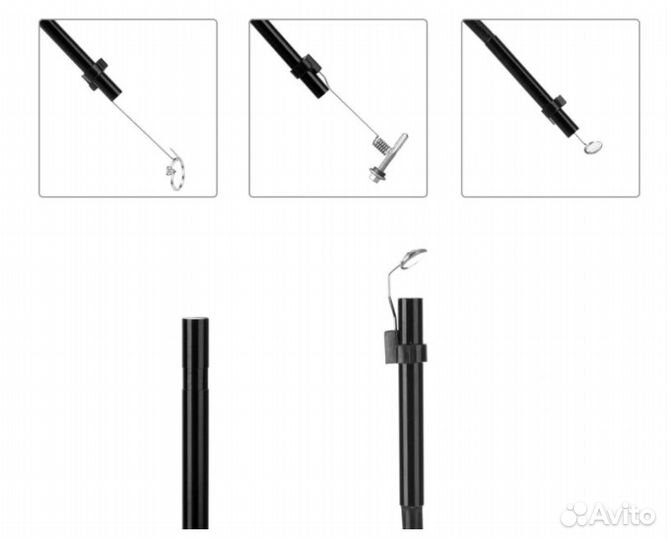 Avito