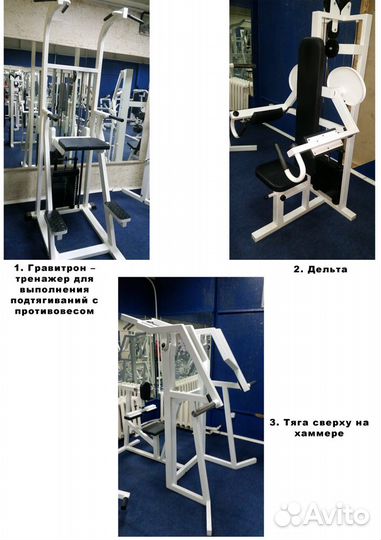 1. Гравитрон – тренажер для выполнения подтягиваний с противовесом

2. Дельта

3. Тяга сверху на хаммере

Avito