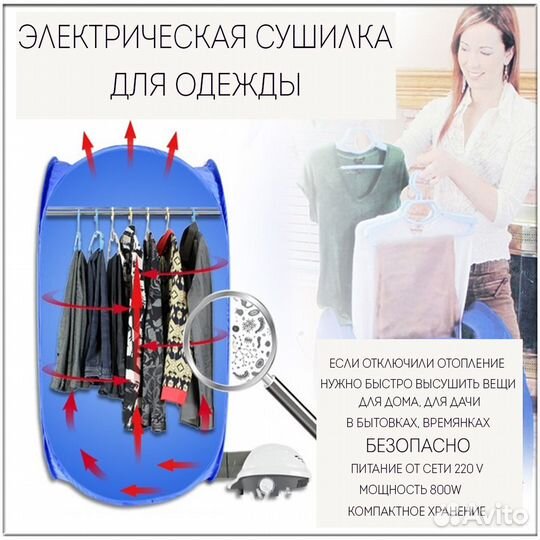 ЭЛЕКТРИЧЕСКАЯ СУШИЛКА ДЛЯ ОДЕЖДЫ

ЕСЛИ ОТКЛЮЧИЛИ ОТОПЛЕНИЕ
НУЖНО БЫСТРО ВЫСУШИТЬ ВЕЩИ
ДЛЯ ДОМА, ДЛЯ ДАЧИ
В БЫТОВКАХ, ВРЕМЯНКАХ
БЕЗОПАСНО
ПИТАНИЕ ОТ СЕТИ 220 V
МОЩНОСТЬ 800W
КОМПАКТНОЕ ХРАНЕНИЕ

Avito