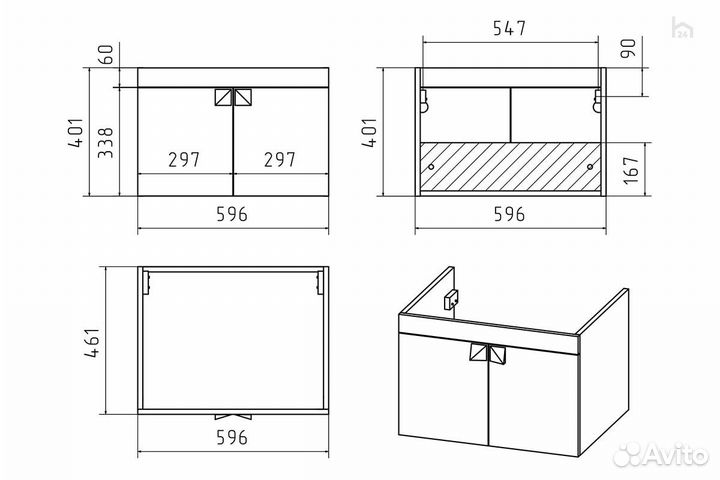 60
401
338
297
297
596
547
90
401
167
596
461
596
Avito