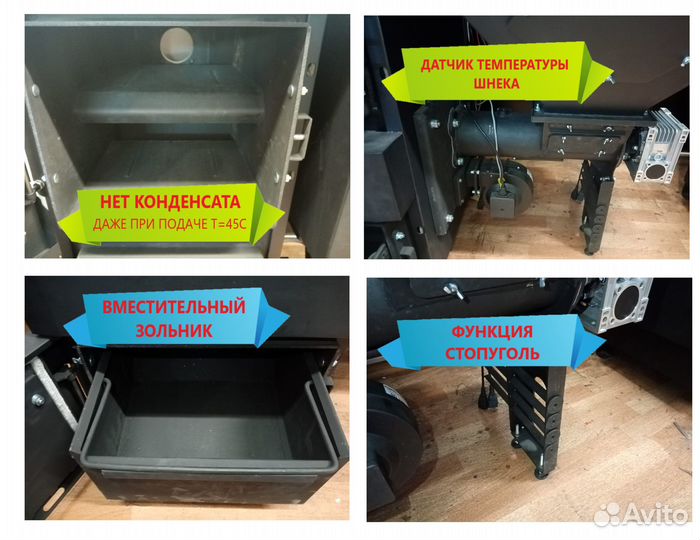 НЕТ КОНДЕНСАТА
ДАЖЕ ПРИ ПОДАЧЕ Т=45С

ДАТЧИК ТЕМПЕРАТУРЫ ШНЕКА

ВМЕСТИТЕЛЬНЫЙ ЗОЛЬНИК

ФУНКЦИЯ СТОПУГОЛЬ

Avito