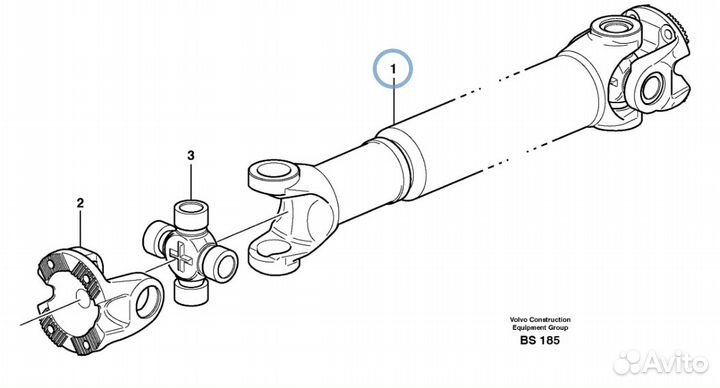 1

3

2

Volvo Construction
Equipment Group
BS 185

Avito