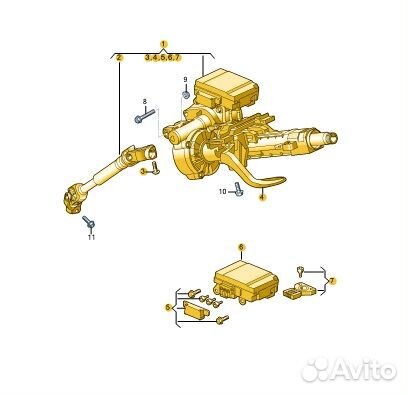 1
2
3,4,5,6,7
9
8
3
10
4
11
6
7
5
Avito