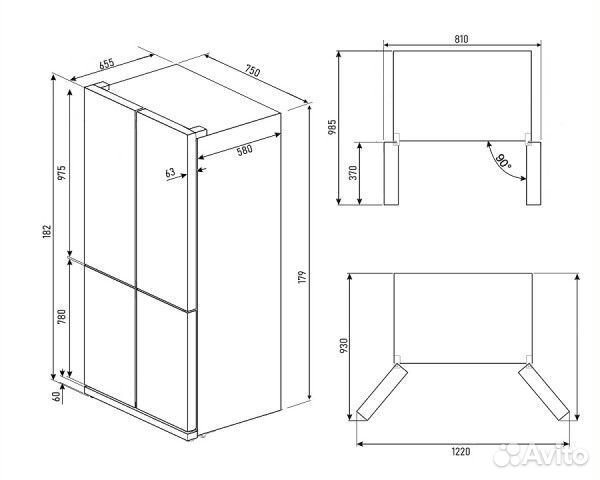 655
750
580
63
975
182
780
60
179
810
985
370
90°
930
1220
Avito