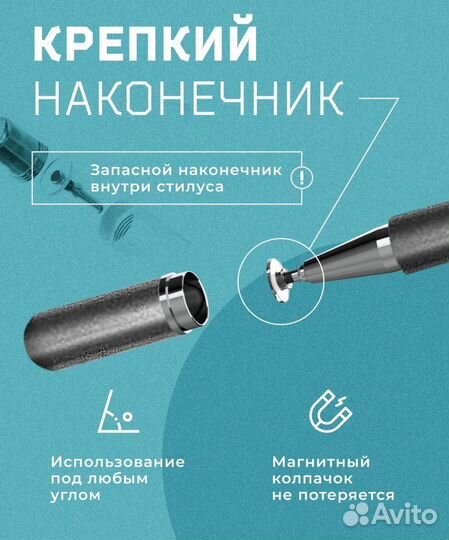 КРЕПКИЙ
НАКОНЕЧНИК

Запасной наконечник внутри стилуса

!

Использование под любым углом

Магнитный колпачок не потеряется

Avito