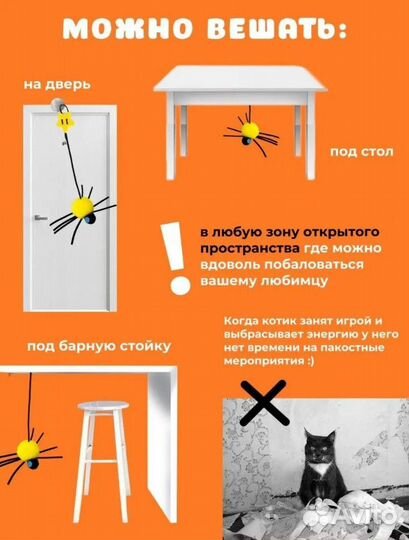 МОЖНО ВЕШАТЬ:

на дверь

под стол

в любую зону открытого пространства где можно вдоволь побаловаться вашему любимцу

Когда котик занят игрой и выбрасывает энергию у него нет времени на пакостные мероприятия :)

под барную стойку

Avito