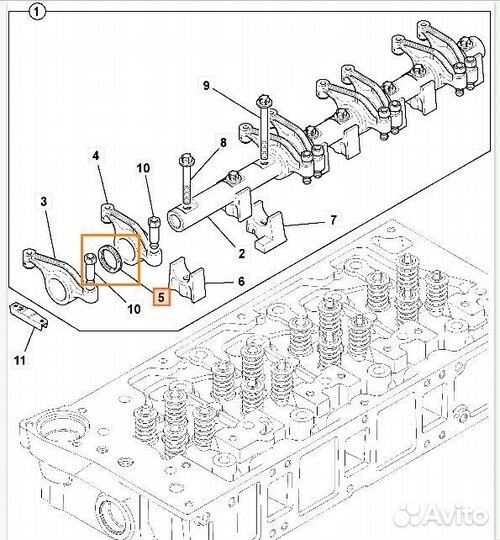 1
9
8
4
10
3
7
2
6
5
10
11
Avito