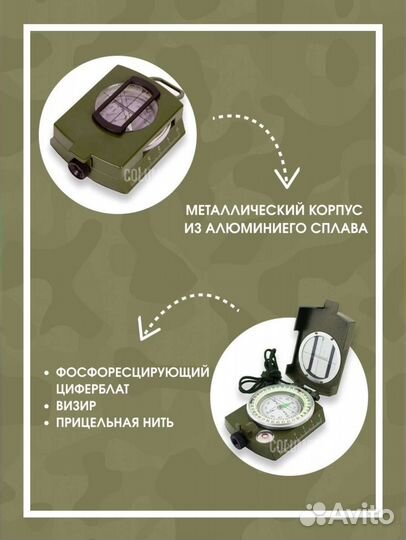 МЕТАЛЛИЧЕСКИЙ КОРПУС ИЗ АЛЮМИНИЕГО СПЛАВА

• ФОСФОРЕСЦИРУЮЩИЙ ЦИФЕРБЛАТ
• ВИЗИР
• ПРИЦЕЛЬНАЯ НИТЬ

Avito