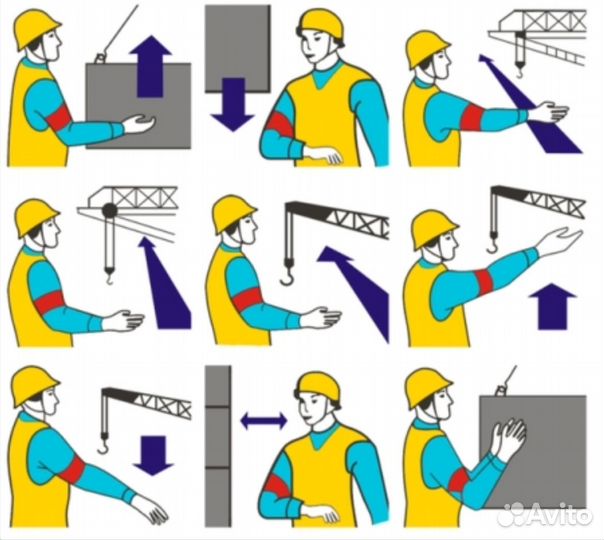 Avito