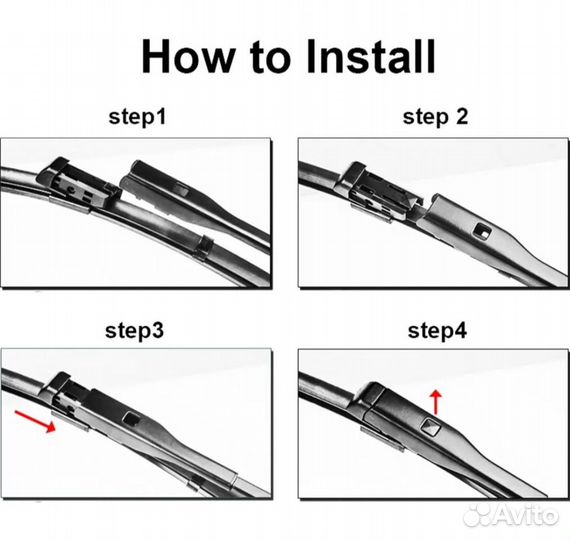 How to Install

step1

step 2

step3

step4

Avito