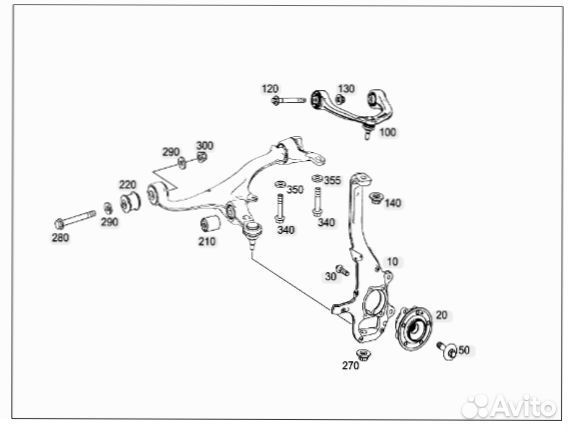 120
130
100
290
300
220
350
355
140
280
290
210
340
340
10
30
20
50
270
Avito