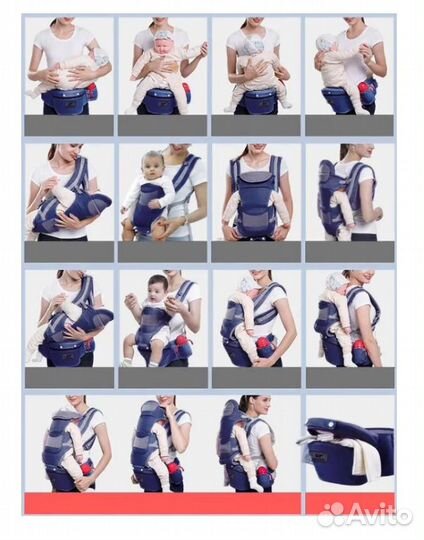 Avito