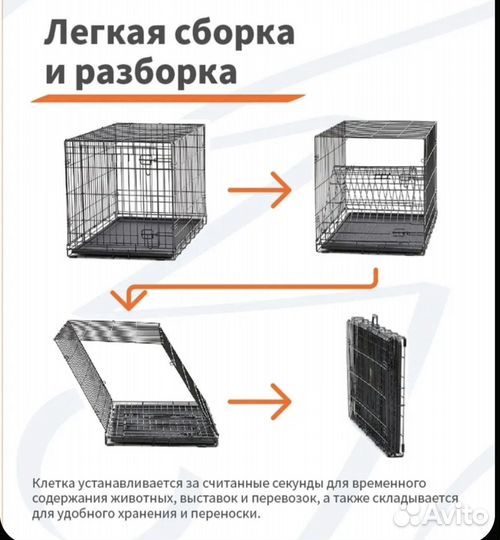 Легкая сборка и разборка

Клетка устанавливается за считанные секунды для временного содержания животных, выставок и перевозок, а также складывается для удобного хранения и переноски.

Avito