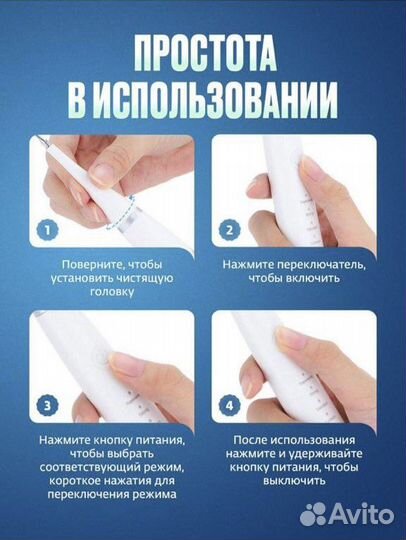 ПРОСТОТА В ИСПОЛЬЗОВАНИИ

1

Поверните, чтобы установить чистящую головку

2

Нажмите переключатель, чтобы включить

3

Нажмите кнопку питания, чтобы выбрать соответствующий режим, короткое нажатия для переключения режима

4

После использования нажмите и удерживайте кнопку питания, чтобы выключить

Avito