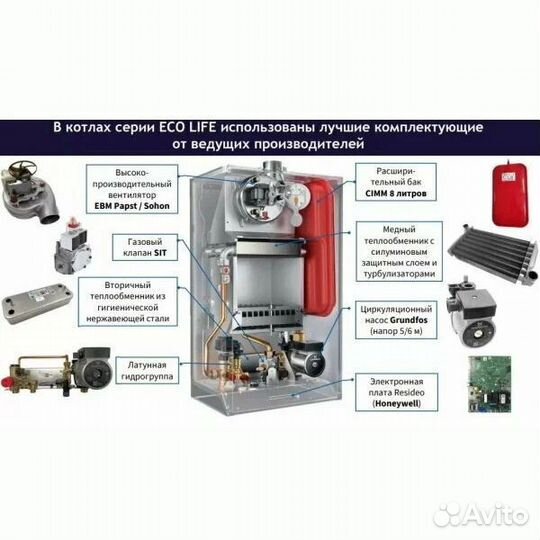 В котлах серии ECO LIFE использованы лучшие комплектующие от ведущих производителей

Высоко-производительный вентилятор EBM Papst / Sohon

Газовый клапан SIT

Вторичный теплообменник из гигиенической нержавеющей стали

Латунная гидрогруппа

Расширительный бак CIMM 8 литров

Медный теплообменник с силуминовым защитным слоем и турбулизаторами

Циркуляционный насос Grundfos (напор 5/6 м)

Электронная плата Resideo (Honeywell)

Avito