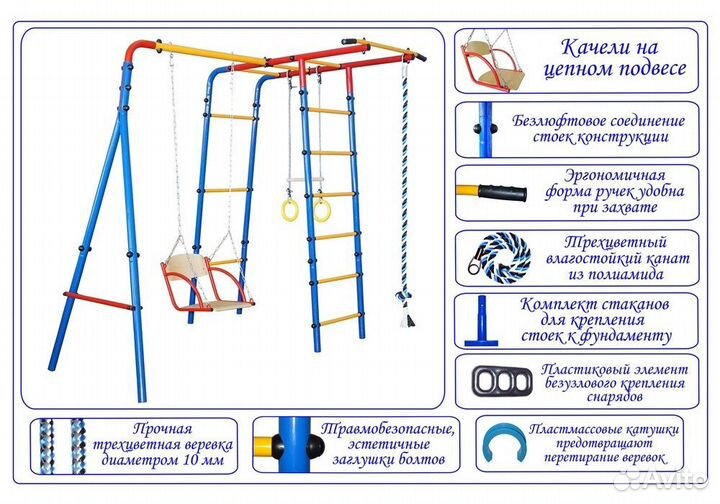 Качели на цепном подвесе

Безлюфтовое соединение стоек конструкции

Эргономичная форма ручек удобна при захвате

Трехцветный влагостойкий канат из полиамида

Комплект стаканов для крепления стоек к фундаменту

Пластиковый элемент безузлового крепления снарядов

Прочная трехцветная веревка диаметром 10 мм

Травмобезопасные, эстетичные заглушки болтов

Пластмассовые катушки предотвращают перетирание веревок

Avito