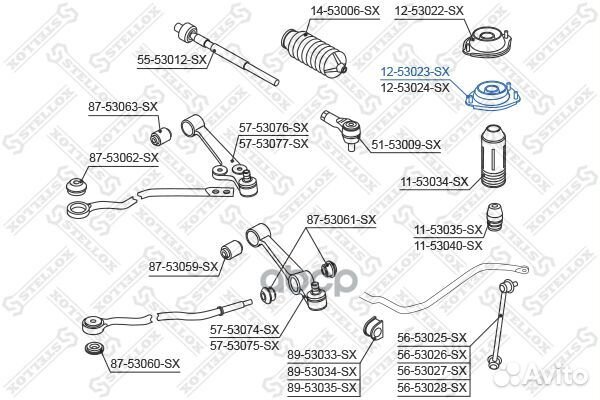 14-53006-SX
12-53022-SX
55-53012-SX
12-53023-SX
12-53024-SX
87-53063-SX
57-53076-SX
57-53077-SX
51-53009-SX
87-53062-SX
11-53034-SX
87-53061-SX
11-53035-SX
11-53040-SX
87-53059-SX
57-53074-SX
57-53075-SX
87-53060-SX
89-53033-SX
89-53034-SX
89-53035-SX
56-53025-SX
56-53026-SX
56-53027-SX
56-53028-SX
STELLOX
Avito