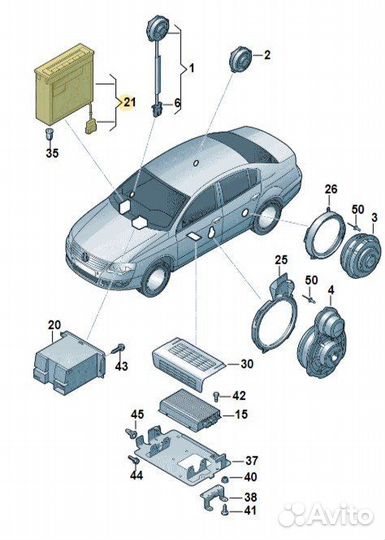 1
2
21
6
35
26
50
3
25
50
4
20
43
30
42
15
45
37
44
40
38
41
Avito