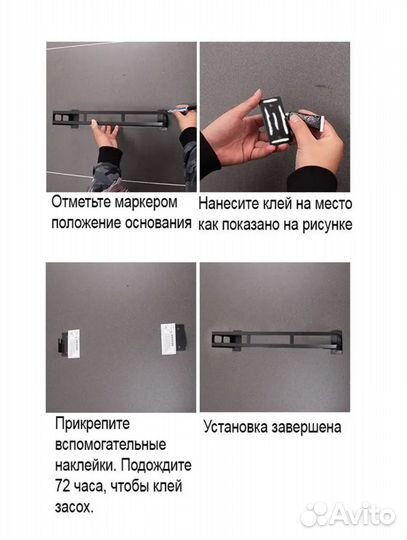 Отметьте маркером положение основания

Нанесите клей на место как показано на рисунке

Прикрепите вспомогательные наклейки. Подождите 72 часа, чтобы клей засох.

Установка завершена

Avito