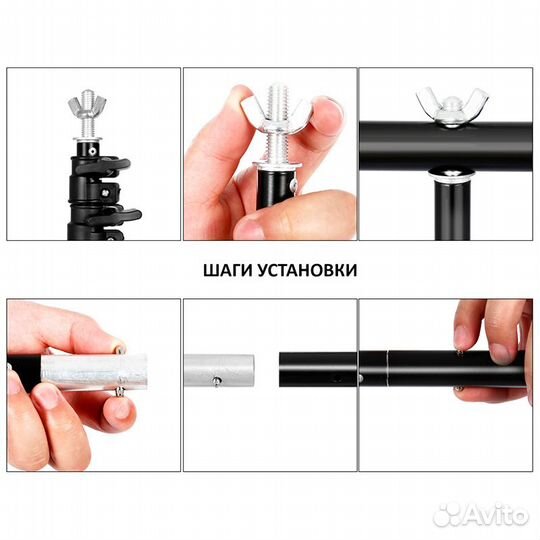 ШАГИ УСТАНОВКИ

Avito